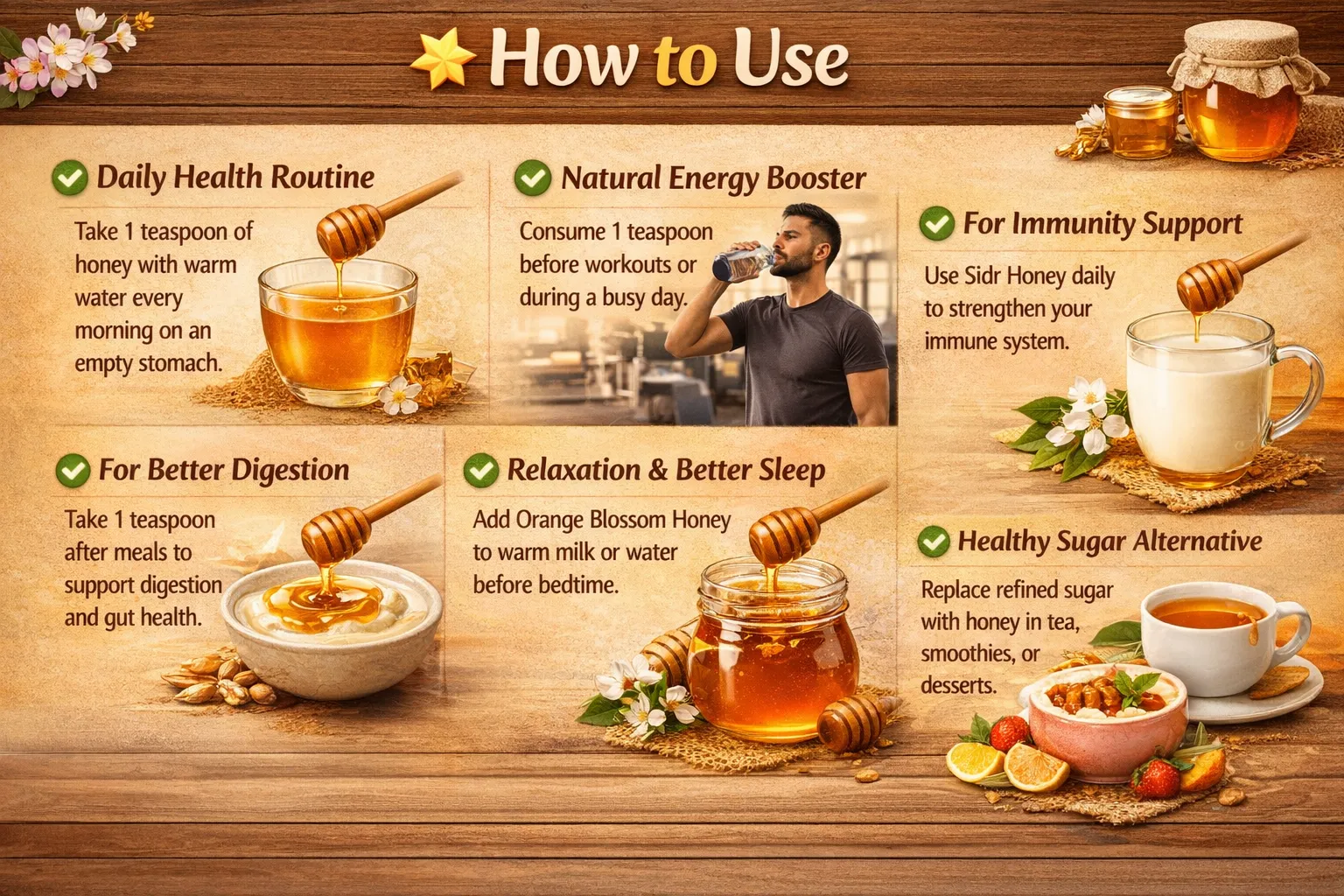 How to Use

Daily Health Routine

Take 1 teaspoon of honey with warm water every morning on an empty stomach.

Natural Energy Booster

Consume 1 teaspoon before workouts or during a busy day.

For Immunity Support

Use Sidr Honey daily to strengthen your immune system.

For Better Digestion

Take 1 teaspoon after meals to support digestion and gut health.

Relaxation & Better Sleep

Add Orange Blossom Honey to warm milk or water before bedtime.

Healthy Sugar Alternative

Replace refined sugar with honey in tea, smoothies, or desserts.